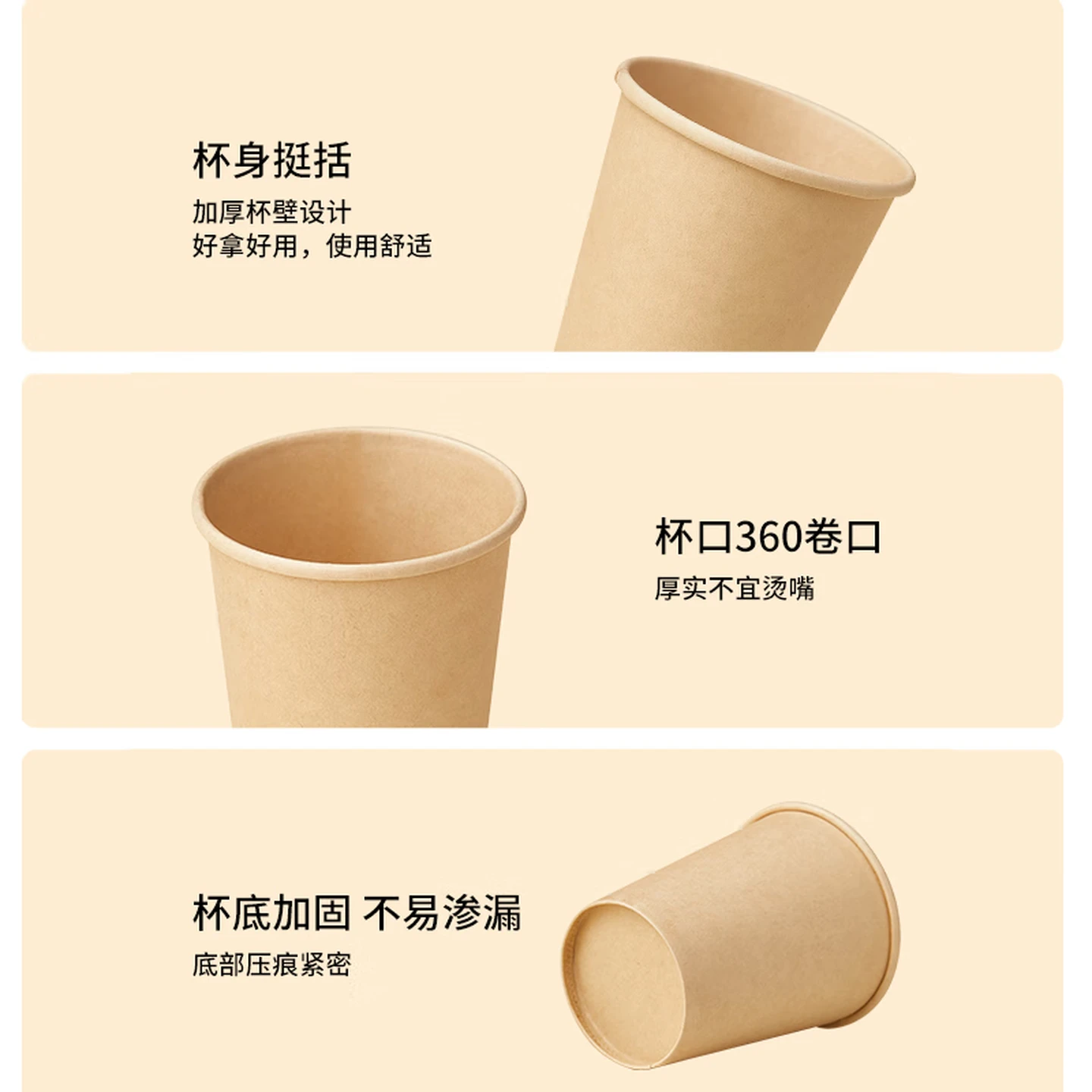 杯身挺括

加厚杯壁设计
好拿好用，使用舒适

杯口360卷口

厚实不宜烫嘴

杯底加固 不易渗漏

底部压痕紧密